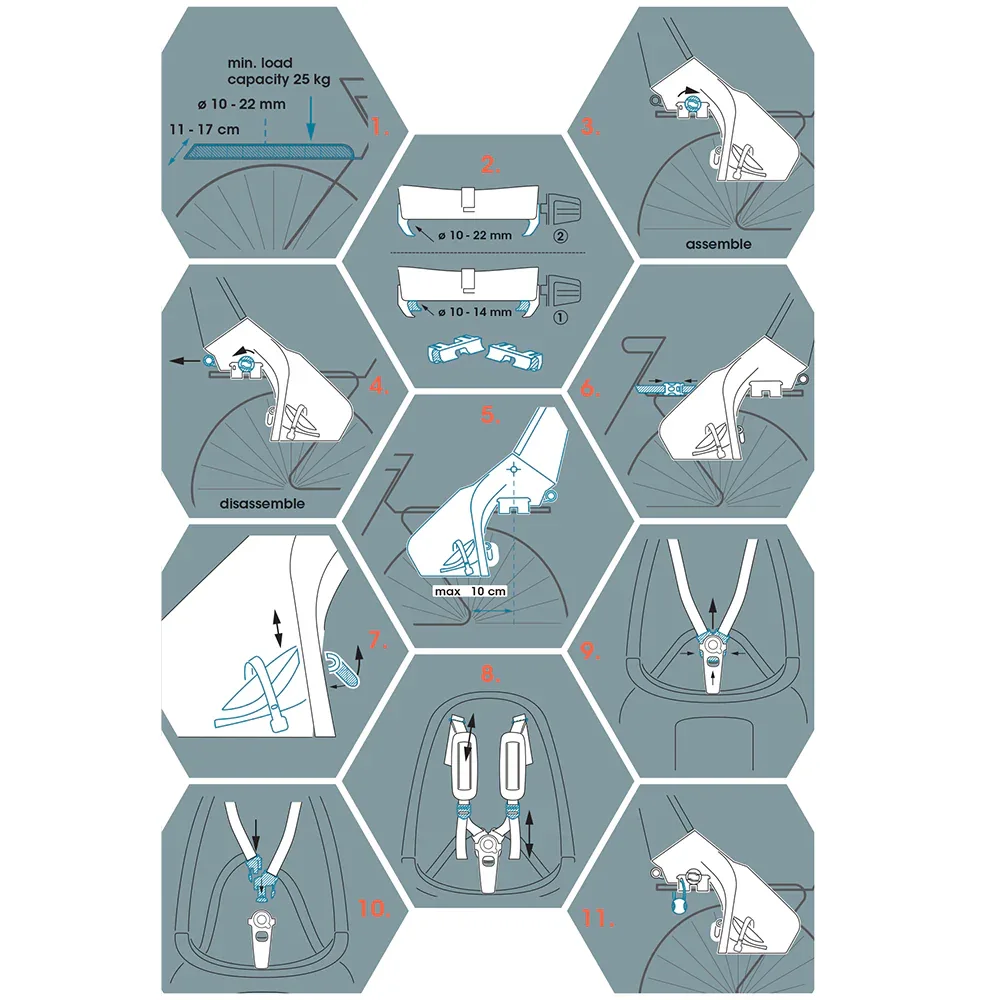 min. load capacity 25 kg
ø 10 - 22 mm
11 - 17 cm
1.

2.
ø 10 - 22 mm
②
ø 10 - 14 mm
①

3.
assemble

4.
disassemble

5.
max 10 cm

6.

7.

8.

9.

10.

11.